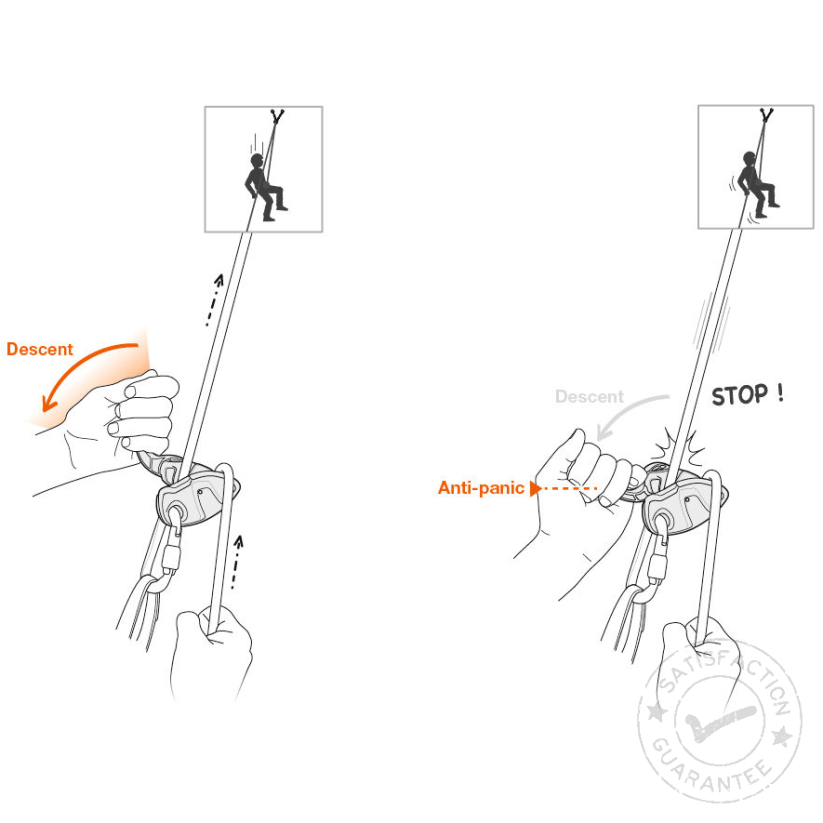 Descent

Descent

STOP !

Anti-panic

SATISFACTION GUARANTEE